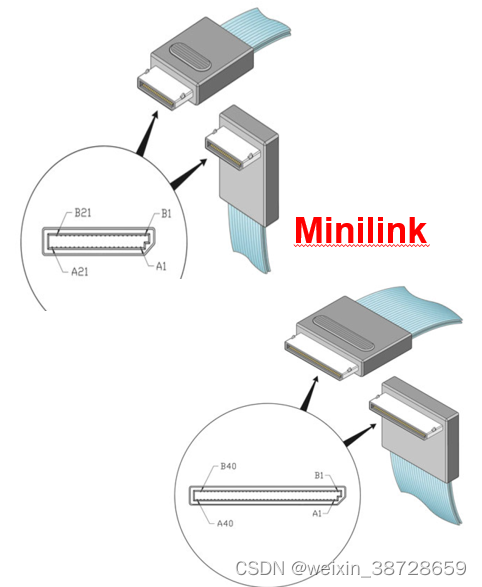 B21
B1
A21
A1
Minilink
B40
B1
A40
A1
CSDN @weixin_38728659