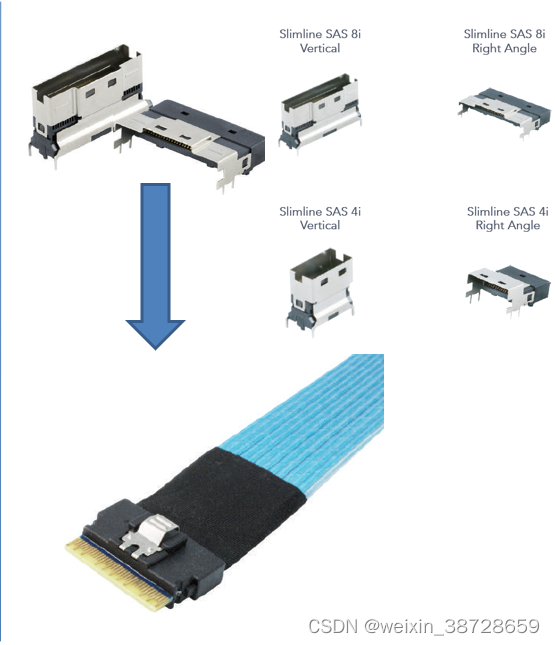 Slimline SAS 8i
Vertical

Slimline SAS 8i
Right Angle

Slimline SAS 4i
Vertical

Slimline SAS 4i
Right Angle

CSDN @weixin_38728659